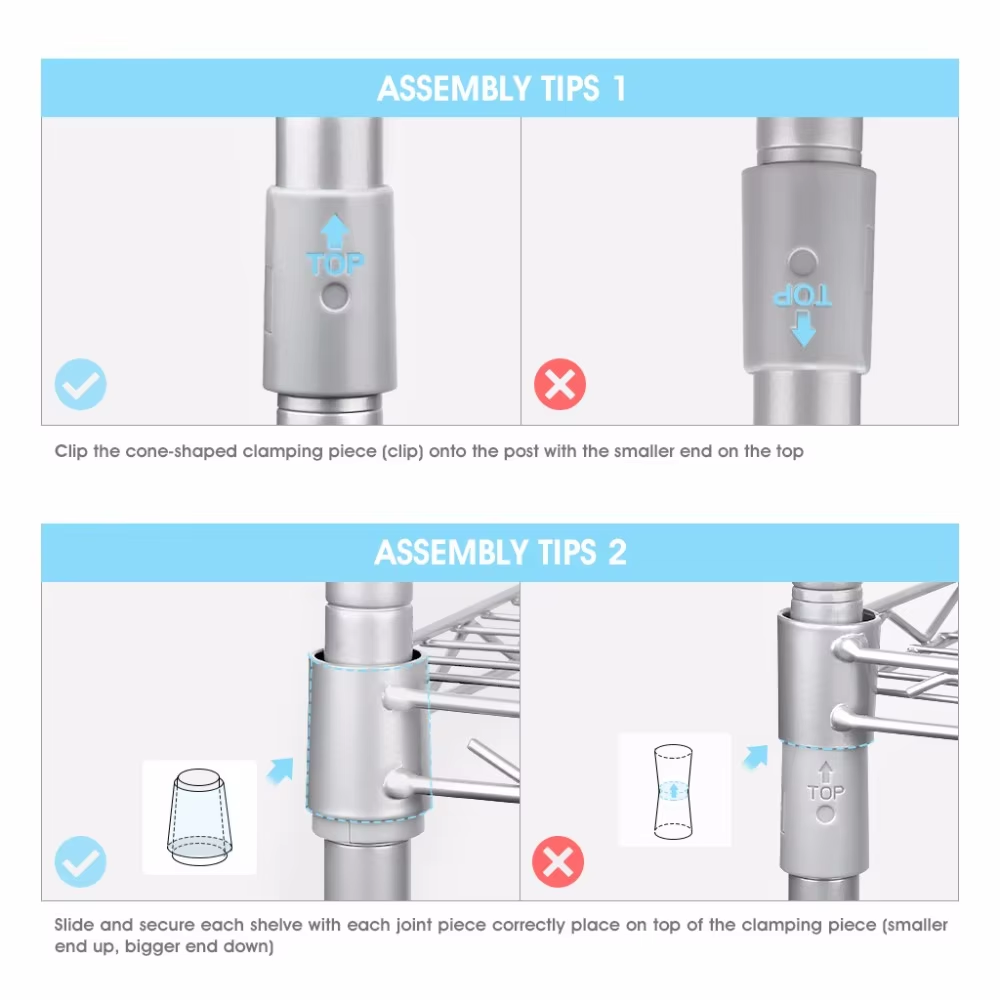 ASSEMBLY TIPS 1

TOP

TOP

Clip the cone-shaped clamping piece (clip) onto the post with the smaller end on the top

ASSEMBLY TIPS 2

TOP

Slide and secure each shelve with each joint piece correctly place on top of the clamping piece (smaller end up, bigger end down)