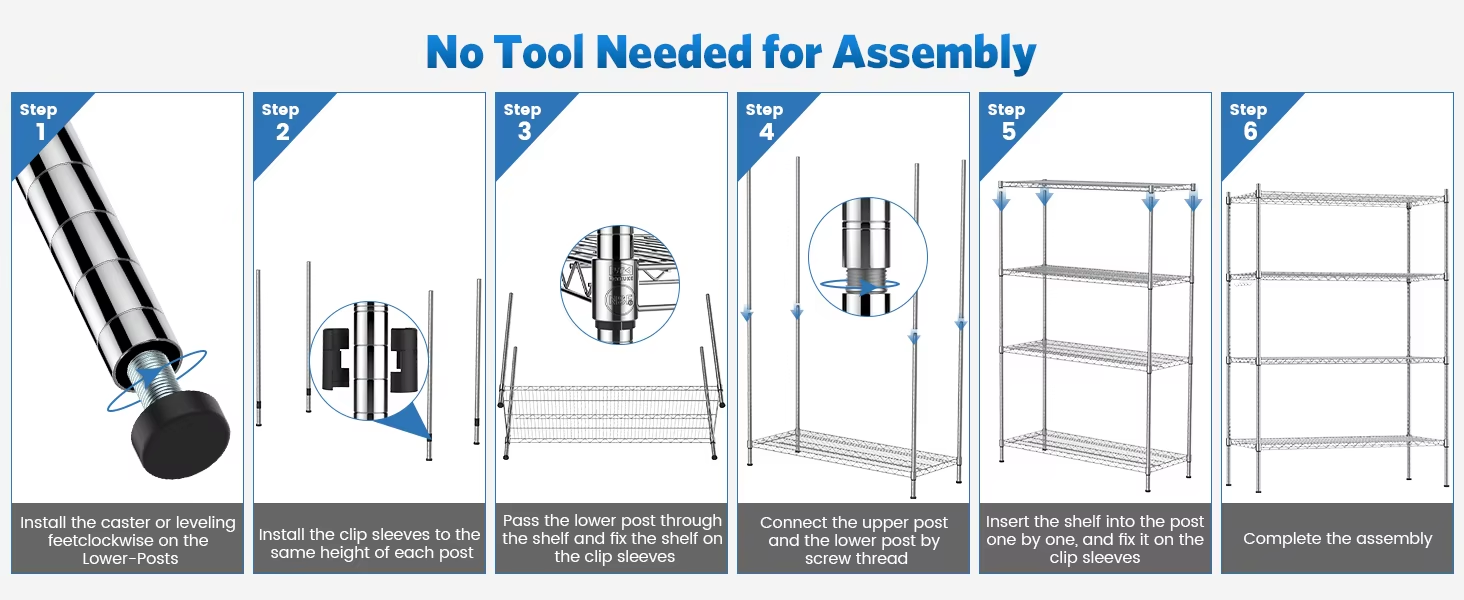 No Tool Needed for Assembly

Step 1

Install the caster or leveling feetclockwise on the Lower-Posts

Step 2

Install the clip sleeves to the same height of each post

Step 3

Pass the lower post through the shelf and fix the shelf on the clip sleeves

Step 4

Connect the upper post and the lower post by screw thread

Step 5

Insert the shelf into the post one by one, and fix it on the clip sleeves

Step 6

Complete the assembly