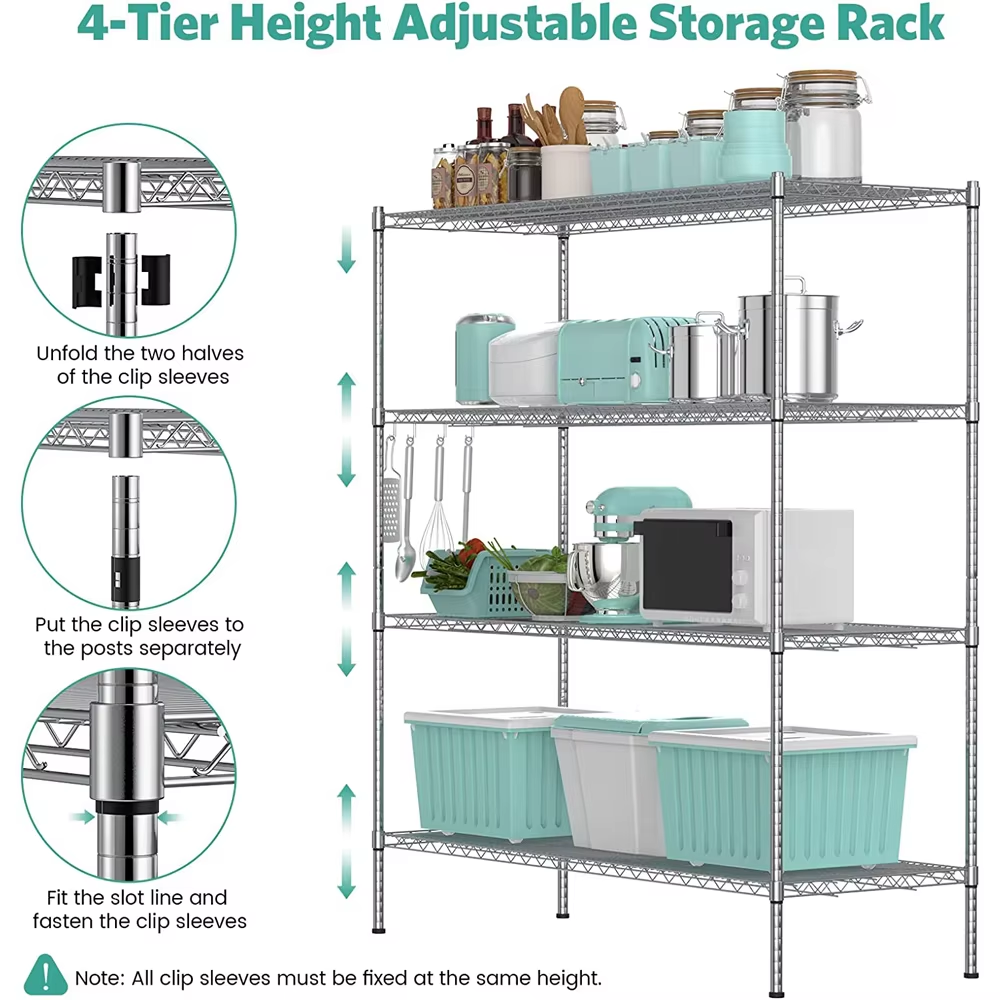 4-Tier Height Adjustable Storage Rack

Unfold the two halves of the clip sleeves

Put the clip sleeves to the posts separately

Fit the slot line and fasten the clip sleeves

Note: All clip sleeves must be fixed at the same height.