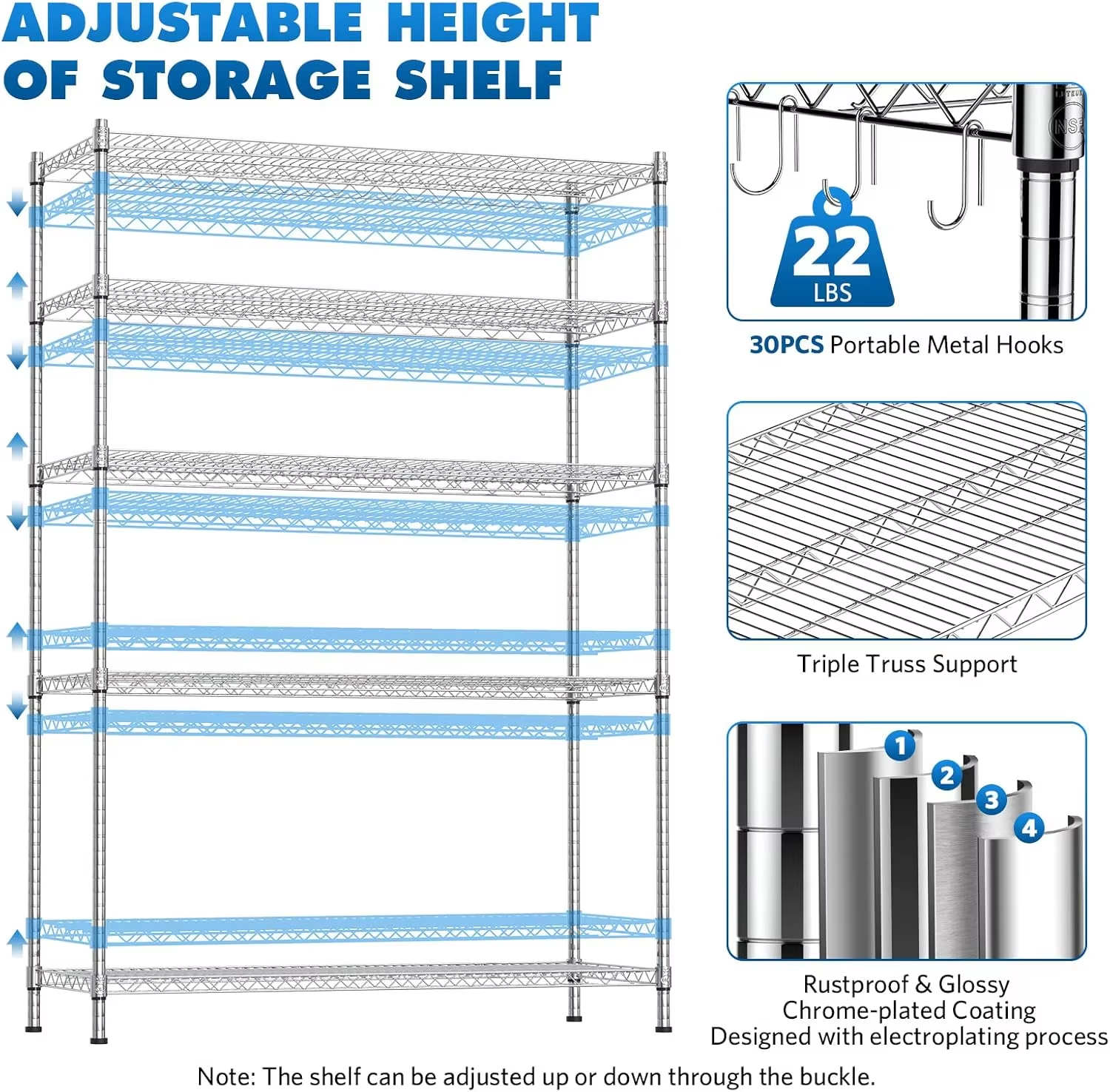 ADJUSTABLE HEIGHT OF STORAGE SHELF

NSF

22 LBS

30PCS Portable Metal Hooks

Triple Truss Support

1
2
3
4

Rustproof & Glossy
Chrome-plated Coating
Designed with electroplating process

Note: The shelf can be adjusted up or down through the buckle.