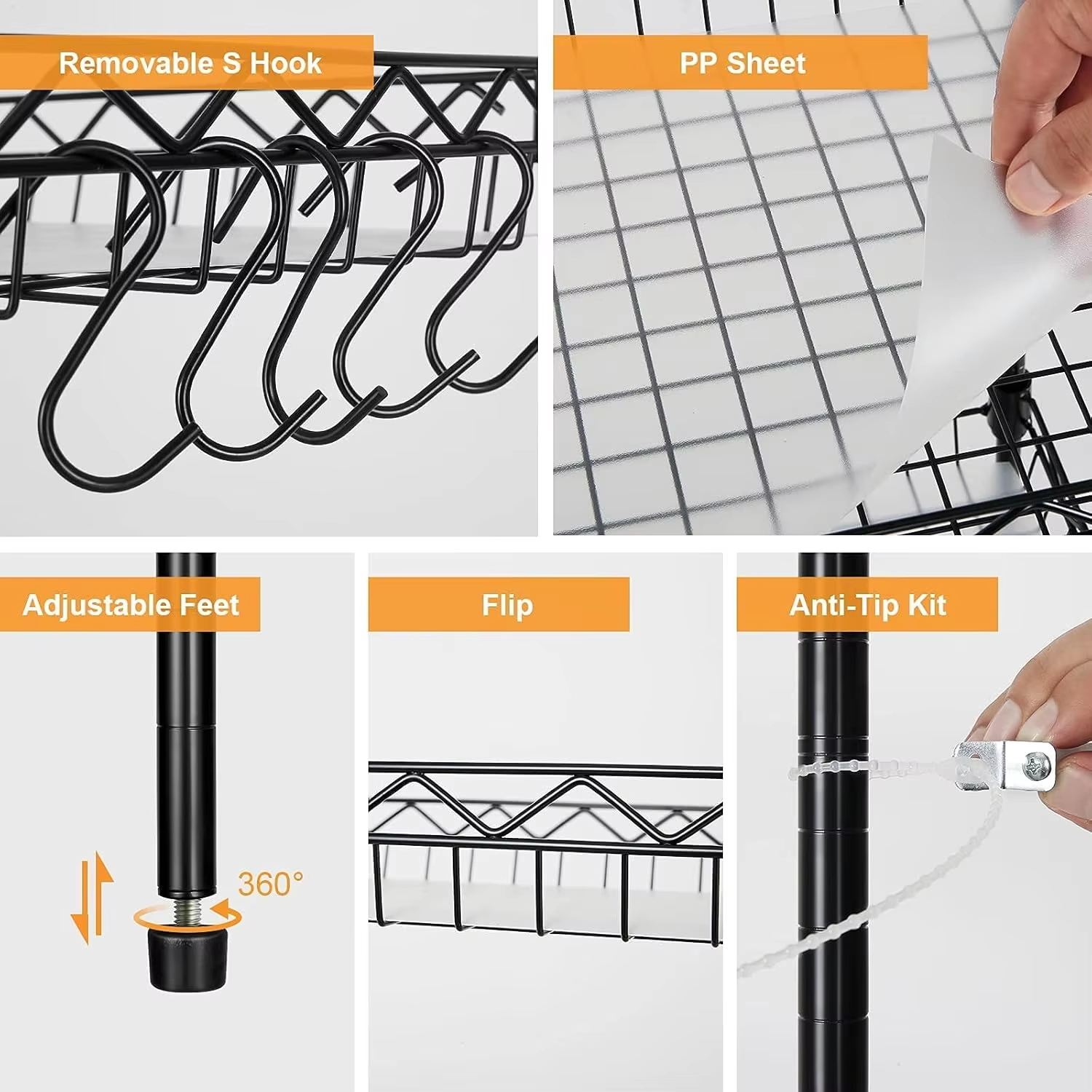 Removable S Hook

PP Sheet

Adjustable Feet

360°

Flip

Anti-Tip Kit