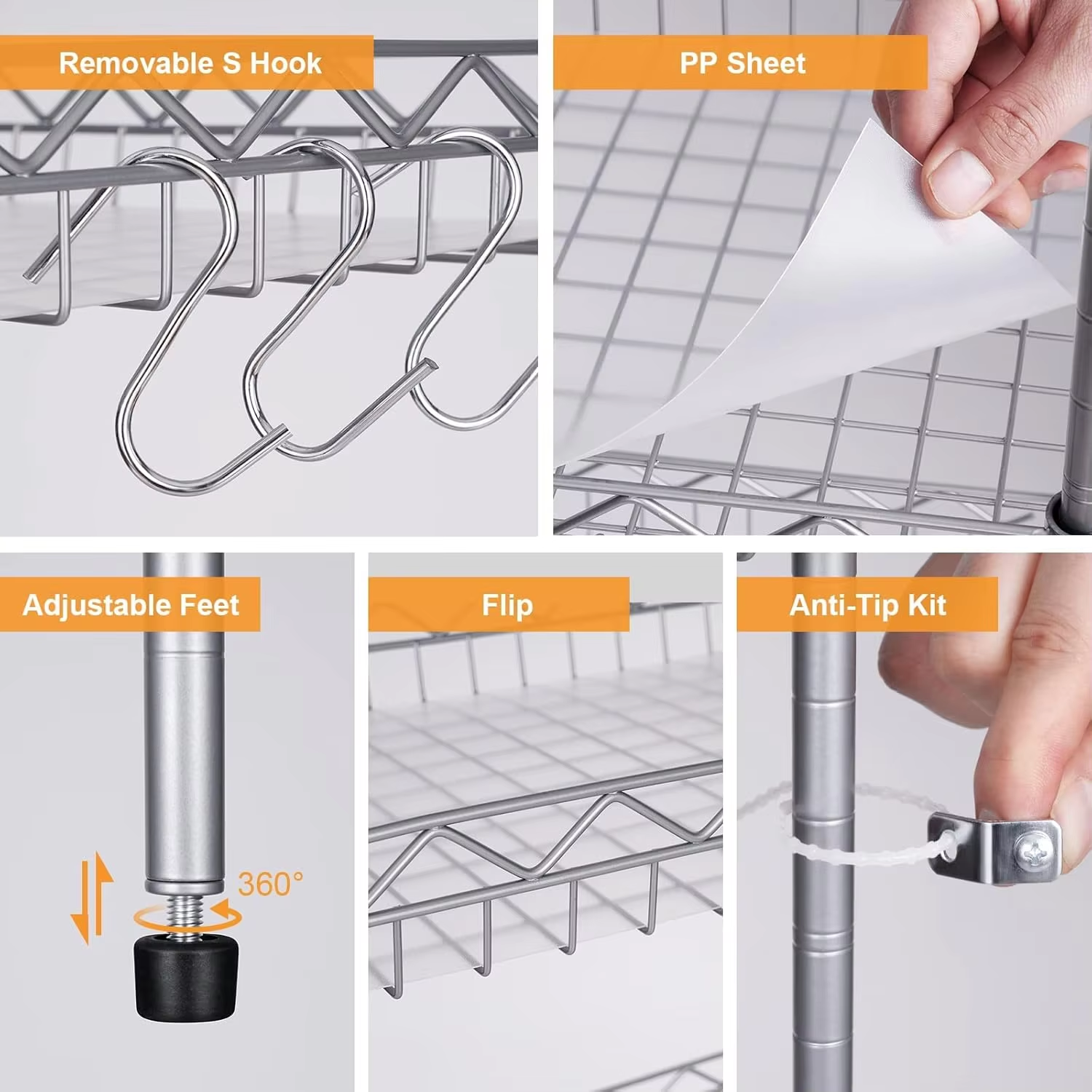 Removable S Hook

PP Sheet

Adjustable Feet

360°

Flip

Anti-Tip Kit