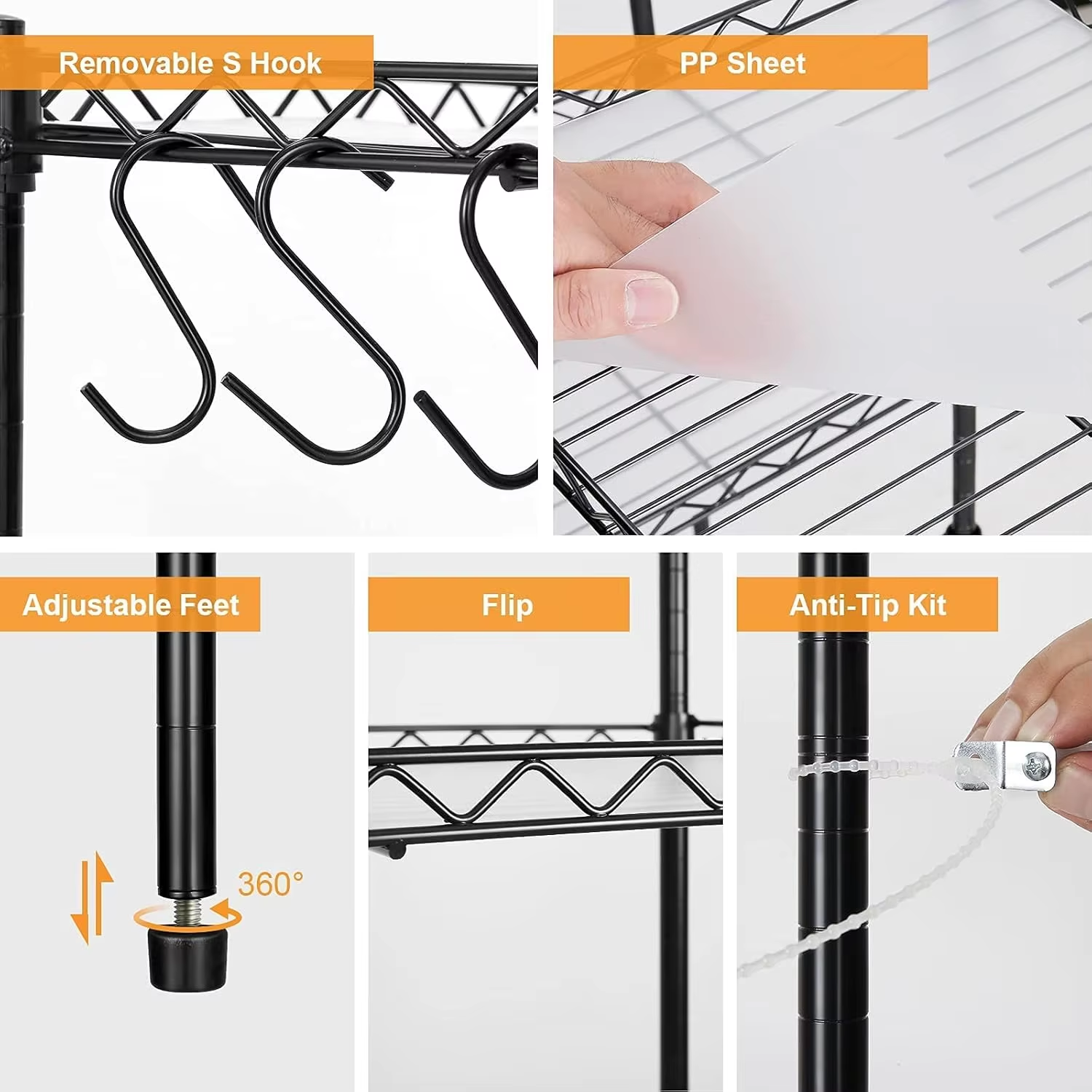 Removable S Hook

PP Sheet

Adjustable Feet

360°

Flip

Anti-Tip Kit