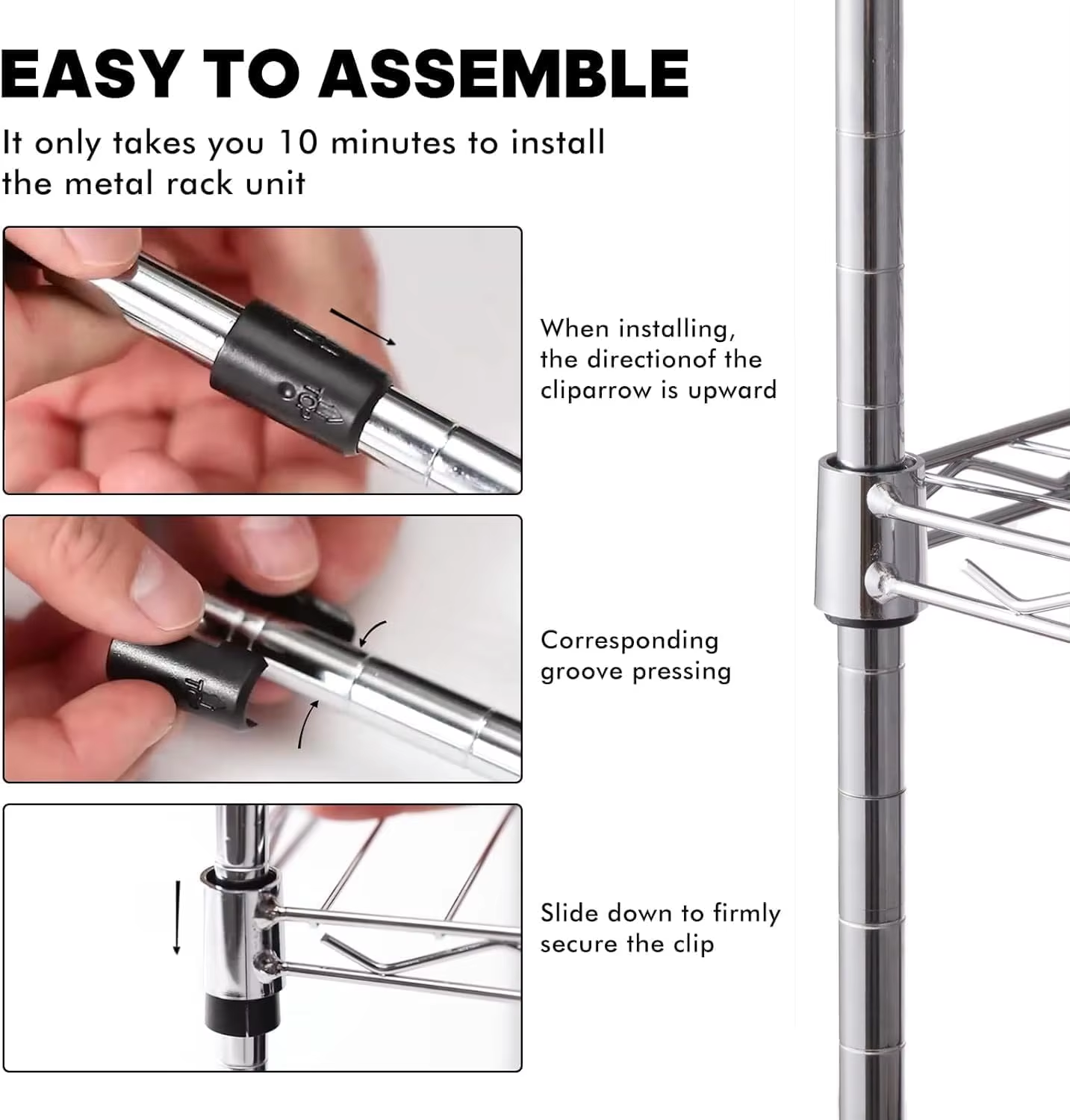 EASY TO ASSEMBLE

It only takes you 10 minutes to install the metal rack unit

TOP

When installing, the directionof the cliparrow is upward

TOP

Corresponding groove pressing

Slide down to firmly secure the clip